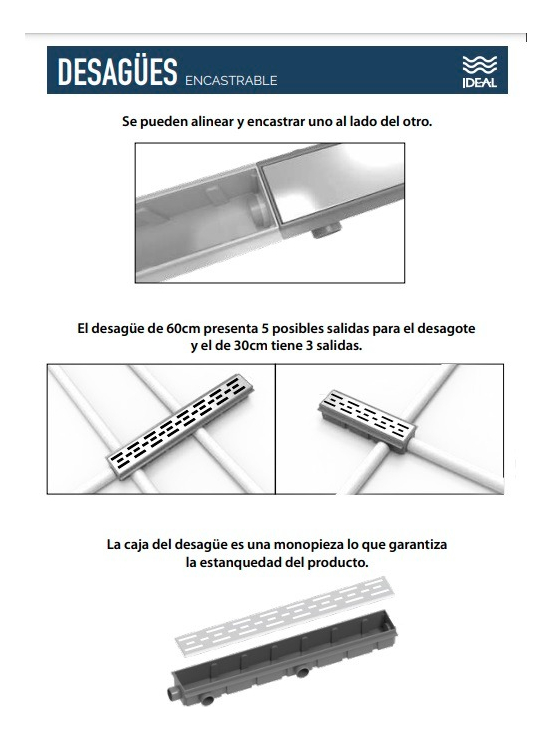 DESAGÜES ENCASTRABLE

IDEAL

Se pueden alinear y encastrar uno al lado del otro.

El desagüe de 60cm presenta 5 posibles salidas para el desagote y el de 30cm tiene 3 salidas.

La caja del desagüe es una monopieza lo que garantiza la estanquedad del producto.