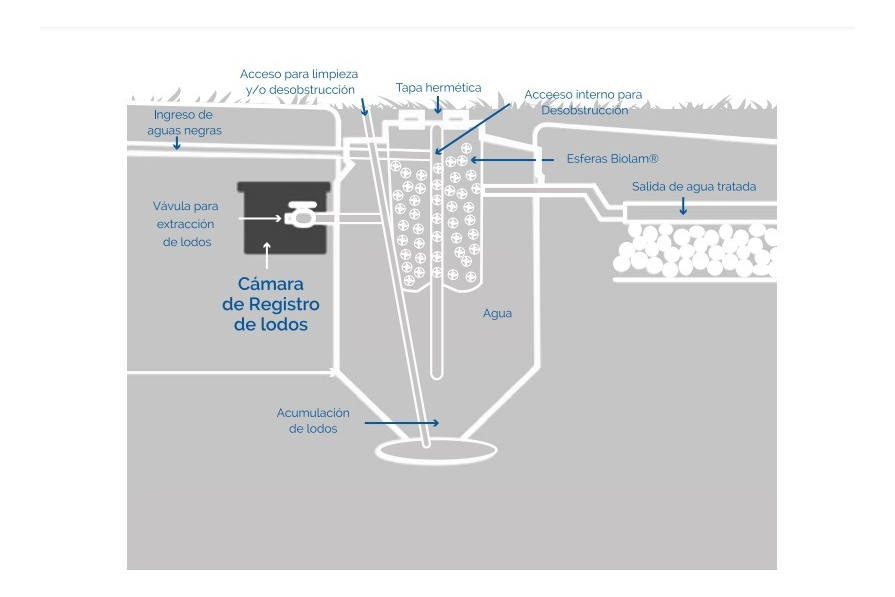 Acceso para limpieza y/o desobstrucción

Tapa hermética

Acceeso interno para Desobstrucción

Ingreso de aguas negras

Esferas Biolam®

Salida de agua tratada

Vávula para extracción de lodos

Cámara de Registro de lodos

Agua

Acumulación de lodos