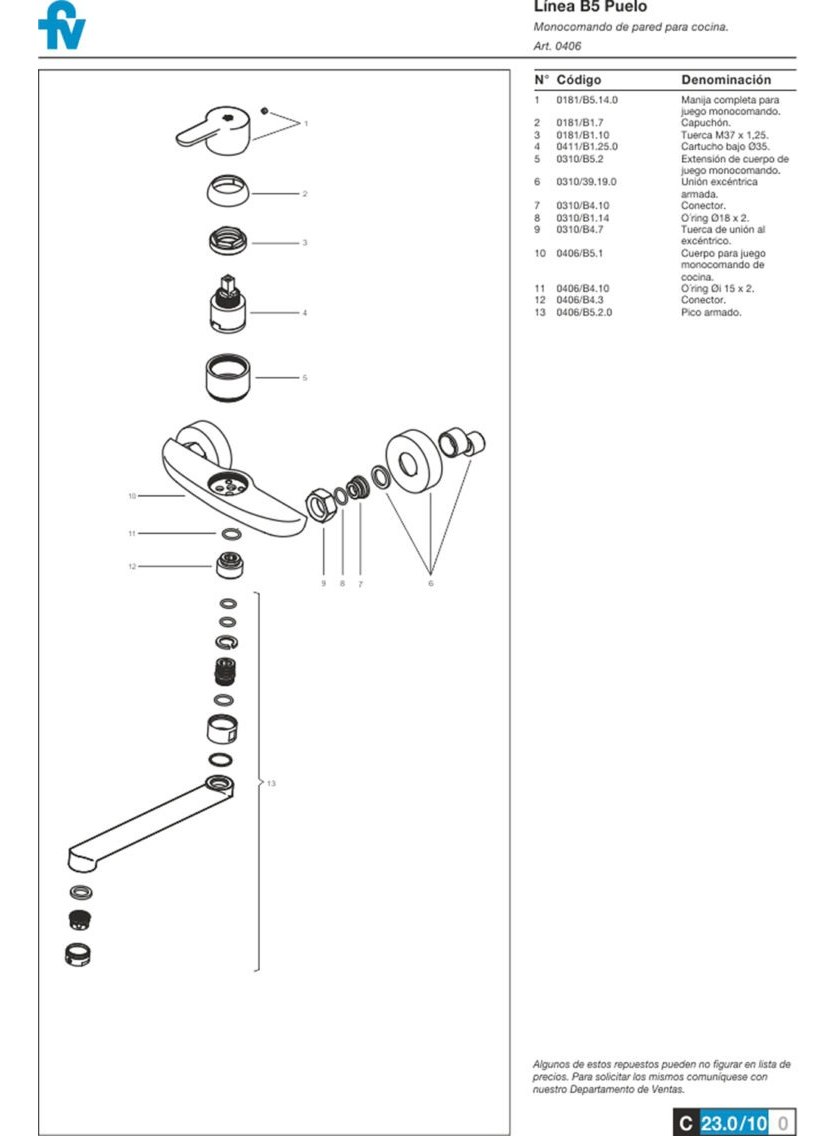 fv

Línea B5 Puelo

Monocomando de pared para cocina.

Art. 0406

1

2

3

4

5

10

11

12

9 8 7

6

13

| N° | Código | Denominación |
|---|---|---|
| 1 | 0181/B5.14.0 | Manija completa para juego monocomando. |
| 2 | 0181/B1.7 | Capuchón. |
| 3 | 0181/B1.10 | Tuerca M37 x 1,25. |
| 4 | 0411/B1.25.0 | Cartucho bajo Ø35. |
| 5 | 0310/B5.2 | Extensión de cuerpo de juego monocomando. |
| 6 | 0310/39.19.0 | Unión excéntrica armada. |
| 7 | 0310/B4.10 | Conector. |
| 8 | 0310/B1.14 | O'ring Ø18 x 2. |
| 9 | 0310/B4.7 | Tuerca de unión al excéntrico. |
| 10 | 0406/B5.1 | Cuerpo para juego monocomando de cocina. |
| 11 | 0406/B4.10 | O'ring Øi 15 x 2. |
| 12 | 0406/B4.3 | Conector. |
| 13 | 0406/B5.2.0 | Pico armado. |

Algunos de estos repuestos pueden no figurar en lista de precios. Para solicitar los mismos comuníquese con nuestro Departamento de Ventas.

C 23.0/10 0